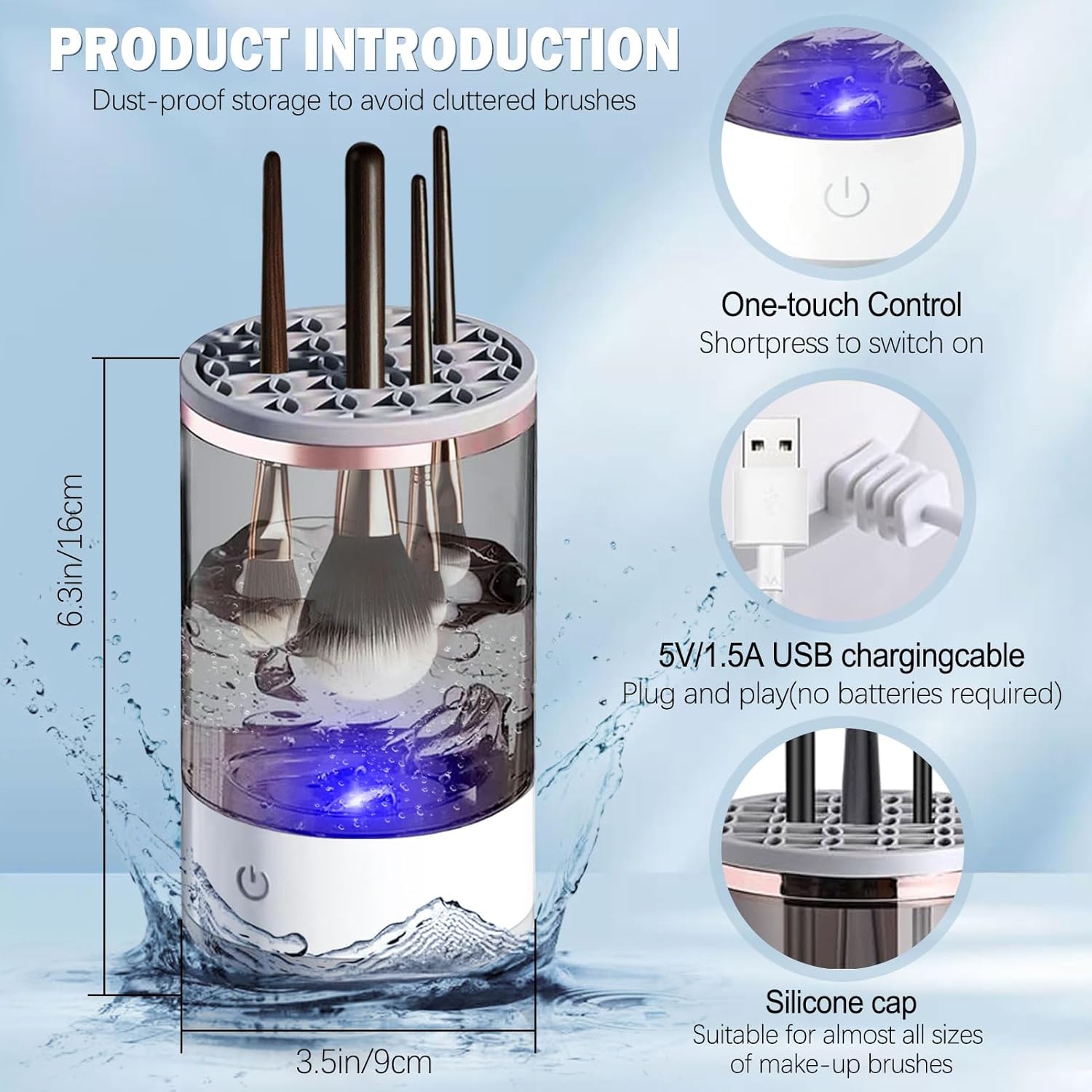 PRODUCT INTRODUCTION
Dust-proof storage to avoid cluttered brushes

6.3in/16cm

3.5in/9cm

One-touch Control
Shortpress to switch on

5V/1.5A USB chargingcable
Plug and play(no batteries required)

Silicone cap
Suitable for almost all sizes of make-up brushes