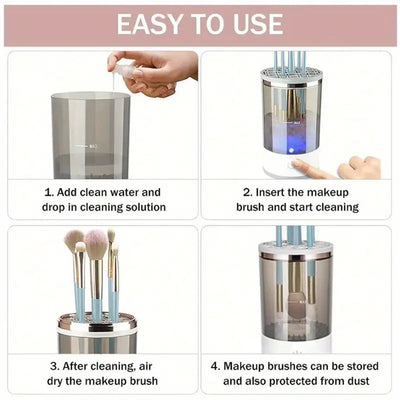 EASY TO USE

1. Add clean water and drop in cleaning solution

2. Insert the makeup brush and start cleaning

3. After cleaning, air dry the makeup brush

4. Makeup brushes can be stored and also protected from dust