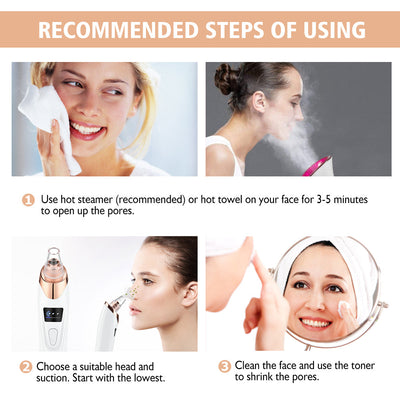 RECOMMENDED STEPS OF USING

1 Use hot steamer (recommended) or hot towel on your face for 3-5 minutes to open up the pores.

2 Choose a suitable head and suction. Start with the lowest.

3 Clean the face and use the toner to shrink the pores.